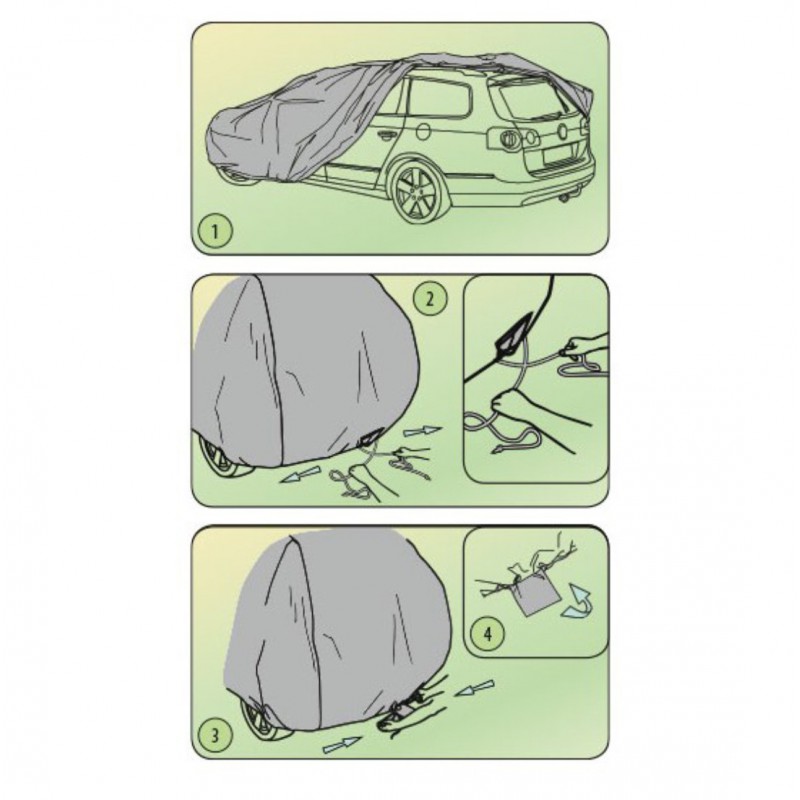 1

2

3

4